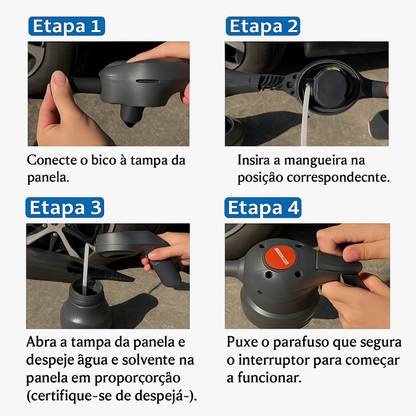 Etapa 1

Conecte o bico à tampa da panela.

Etapa 2

Insira a mangueira na posição correspondecnte.

Etapa 3

Abra a tampa da panela e despeje âgua e solvente na panela em proporçorção (certifique-se de despejá-).

Etapa 4

Puxe o parafuso que segura o interruptor para começar a funcionar.