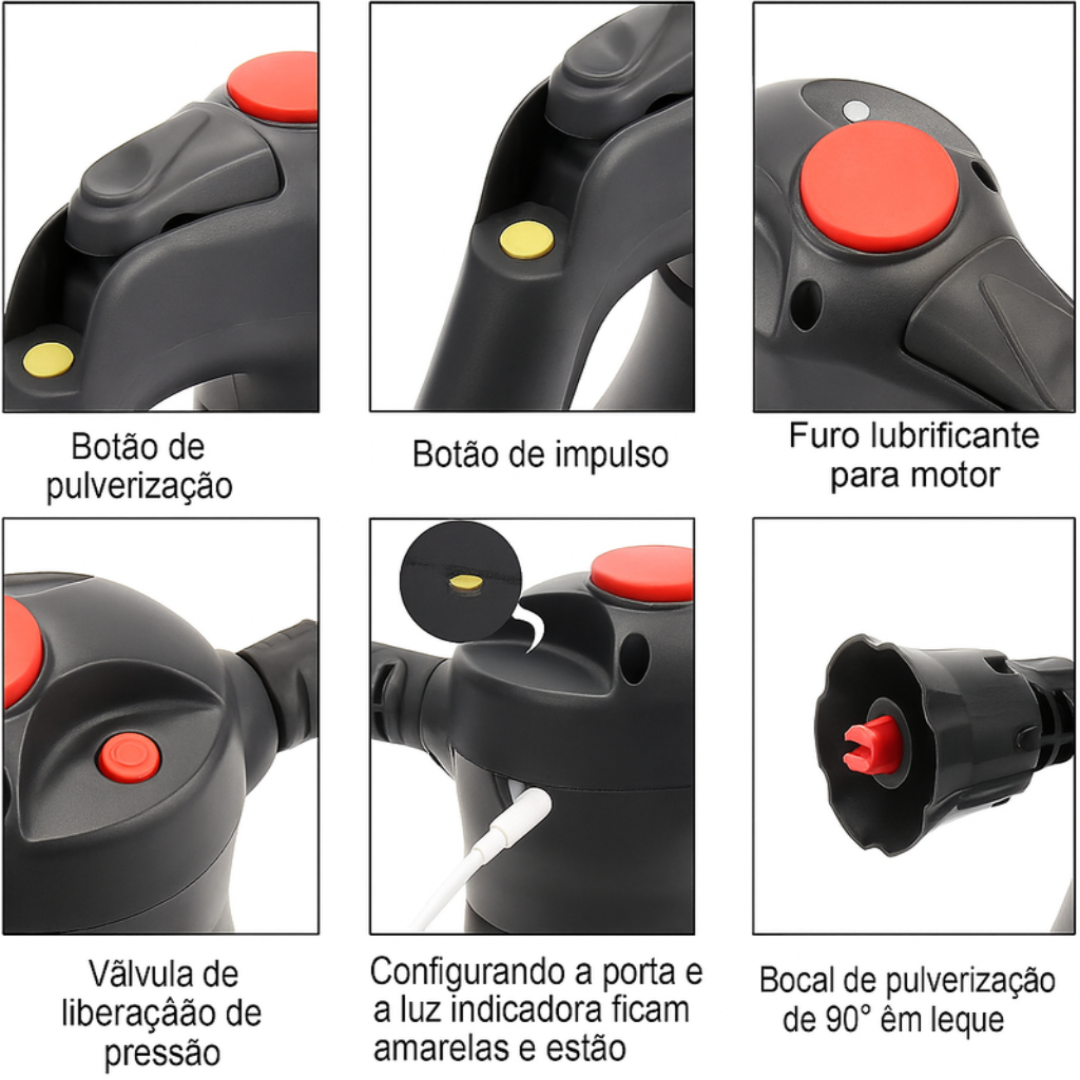 Botão de pulverização

Botão de impulso

Furo lubrificante para motor

Vãlvula de liberaçãão de pressão

Configurando a porta e a luz indicadora ficam amarelas e estão

Bocal de pulverização de 90° êm leque